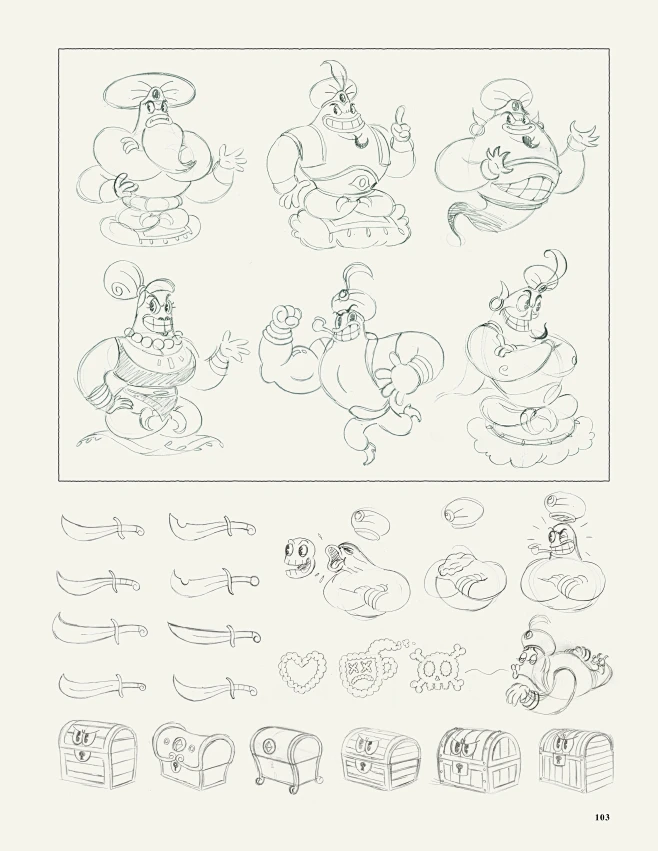 103