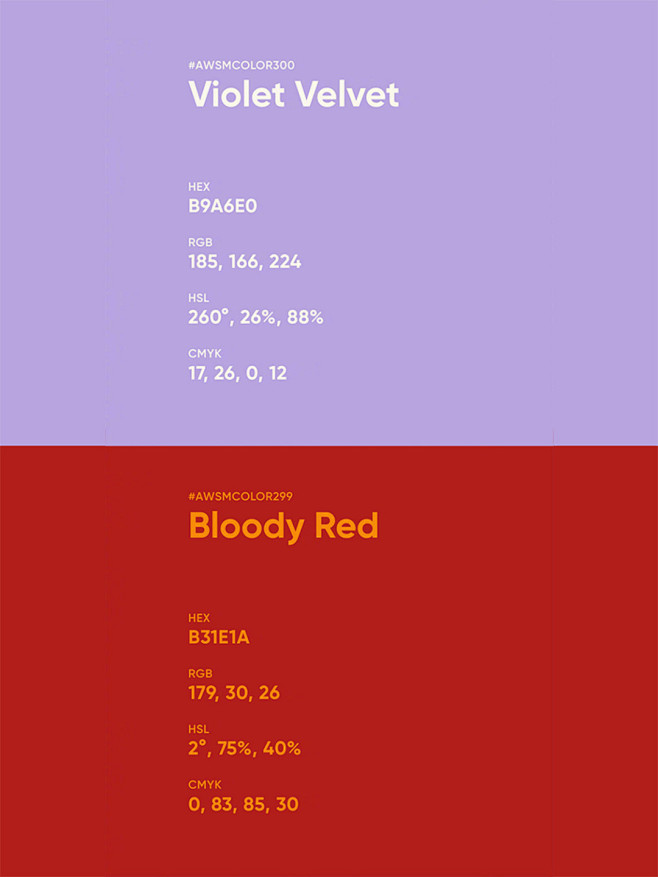 #AWSMCOLOR300
Violet Velvet

HEX
B9A6E0

RGB
185, 166, 224

HSL
260°, 26%, 88%

CMYK
17, 26, 0, 12

#AWSMCOLOR299
Bloody Red

HEX
B31E1A

RGB
179, 30, 26

HSL
2°, 75%, 40%

CMYK
0, 83, 85, 30