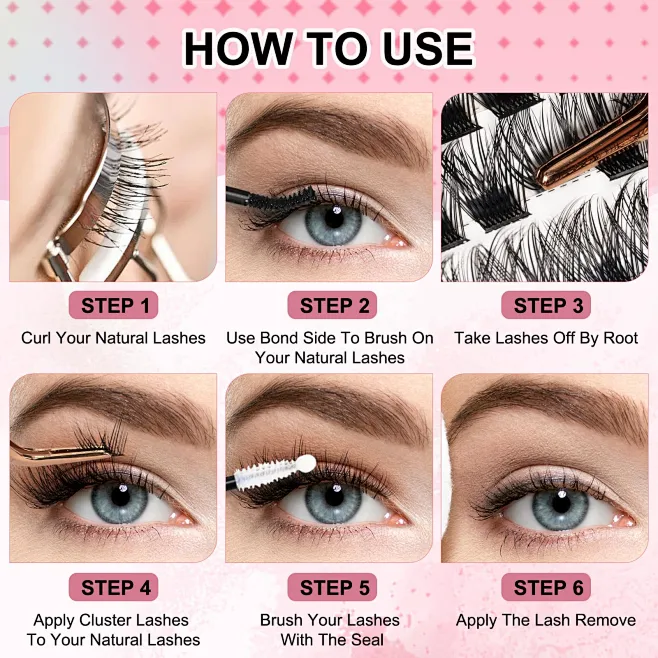 HOW TO USE

STEP 1
Curl Your Natural Lashes

STEP 2
Use Bond Side To Brush On Your Natural Lashes

STEP 3
Take Lashes Off By Root

STEP 4
Apply Cluster Lashes To Your Natural Lashes

STEP 5
Brush Your Lashes With The Seal

STEP 6
Apply The Lash Remove