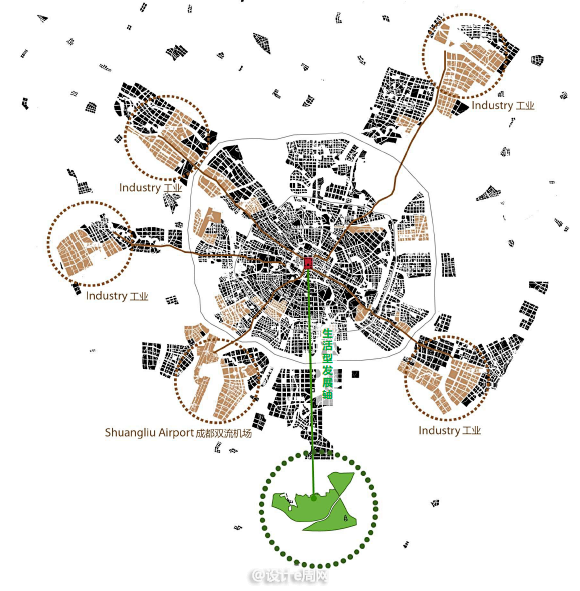 Industry 工业

Industry 工业

Industry 工业

生活型发展轴

Shuangliu Airport 成都双流机场

Industry 工业

@设计e周网