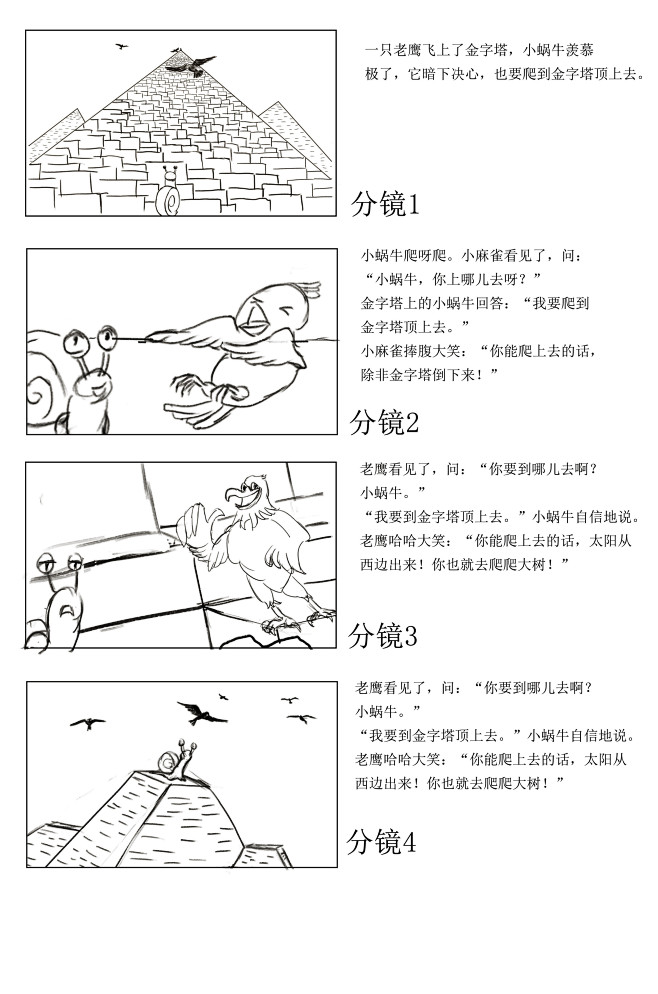 一只老鹰飞上了金字塔，小蜗牛羡慕极了，它暗下决心，也要爬到金字塔顶上去。

分镜1

小蜗牛爬呀爬。小麻雀看见了，问：
“小蜗牛，你上哪儿去呀？”
金字塔上的小蜗牛回答：“我要爬到金字塔顶上去。”
小麻雀捧腹大笑：“你能爬上去的话，除非金字塔倒下来！”

分镜2

老鹰看见了，问：“你要到哪儿去啊？小蜗牛。”
“我要到金字塔顶上去。”小蜗牛自信地说。
老鹰哈哈大笑：“你能爬上去的话，太阳从西边出来！你也就去爬爬大树！”

分镜3

老鹰看见了，问：“你要到哪儿去啊？小蜗牛。”
“我要到金字塔顶上去。”小蜗牛自信地说。
老鹰哈哈大笑：“你能爬上去的话，太阳从西边出来！你也就去爬爬大树！”

分镜4