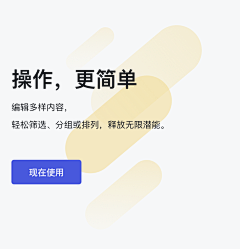 操作，更简单

编辑多样内容，

轻松筛选、分组或排列，释放无限潜能。

现在使用