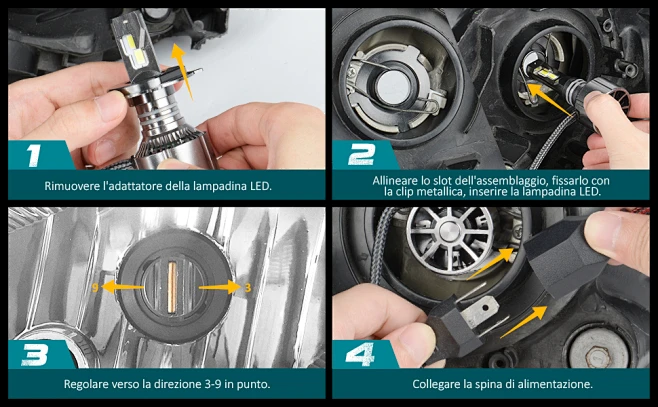 1

Rimuovere l'adattatore della lampadina LED.

2

Allineare lo slot dell'assemblaggio, fissarlo con la clip metallica, inserire la lampadina LED.

9

3

3

Regolare verso la direzione 3-9 in punto.

4

Collegare la spina di alimentazione.