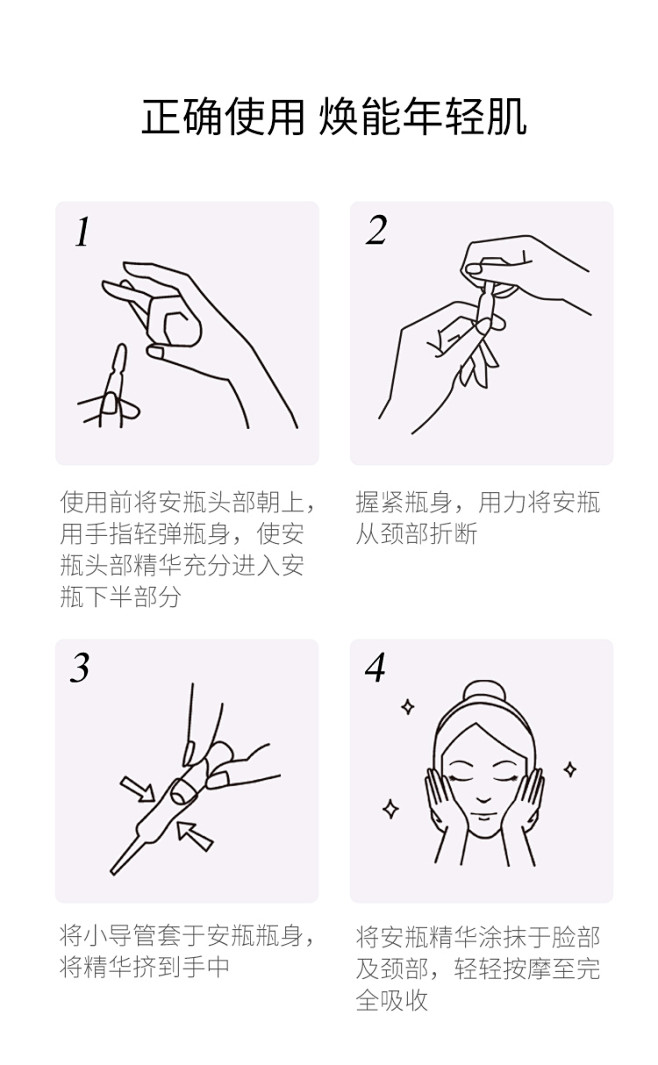 正确使用 焕能年轻肌

1

使用前将安瓶头部朝上，用手指轻弹瓶身，使安瓶头部精华充分进入安瓶下半部分

2

握紧瓶身，用力将安瓶从颈部折断

3

将小导管套于安瓶瓶身，将精华挤到手中

4

将安瓶精华涂抹于脸部及颈部，轻轻按摩至完全吸收