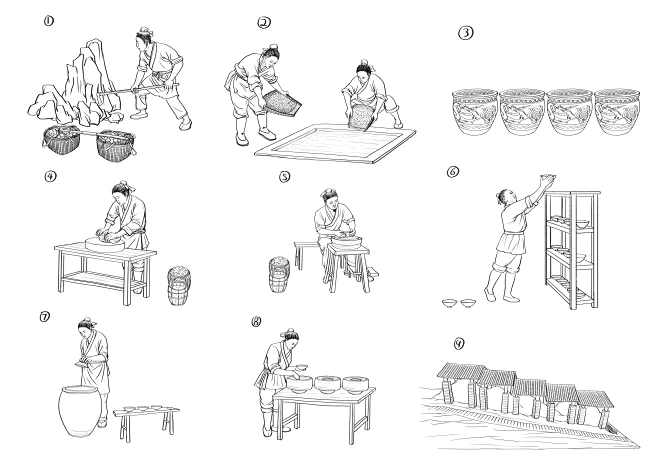 ①

②

③

④

⑤

⑥

⑦

⑧

⑨