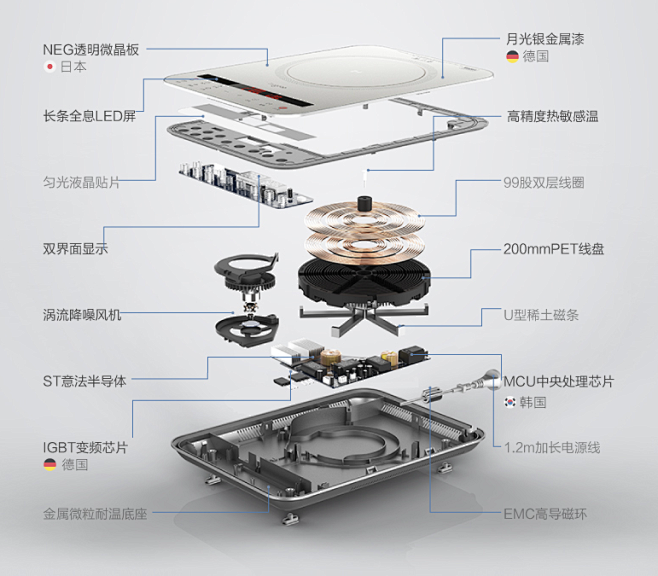 NEG透明微晶板
日本

长条全息LED屏

匀光液晶贴片

双界面显示

涡流降噪风机

ST意法半导体

IGBT变频芯片
德国

金属微粒耐温底座

月光银金属漆
德国

高精度热敏感温

99股双层线圈

200mmPET线盘

U型稀土磁条

MCU中央处理芯片
韩国

1.2m加长电源线

EMC高导磁环