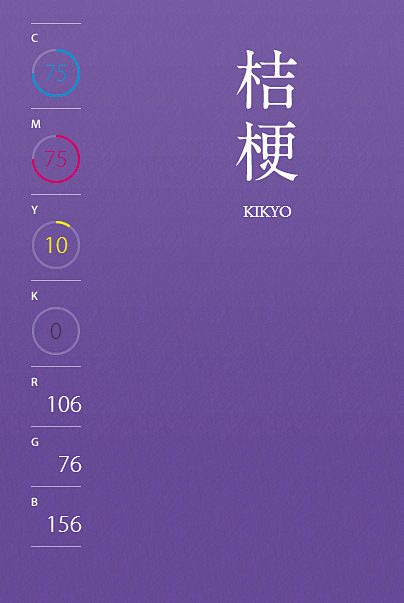 C
75

M
75

Y
10

K
0

R
106

G
76

B
156

桔梗

KIKYO