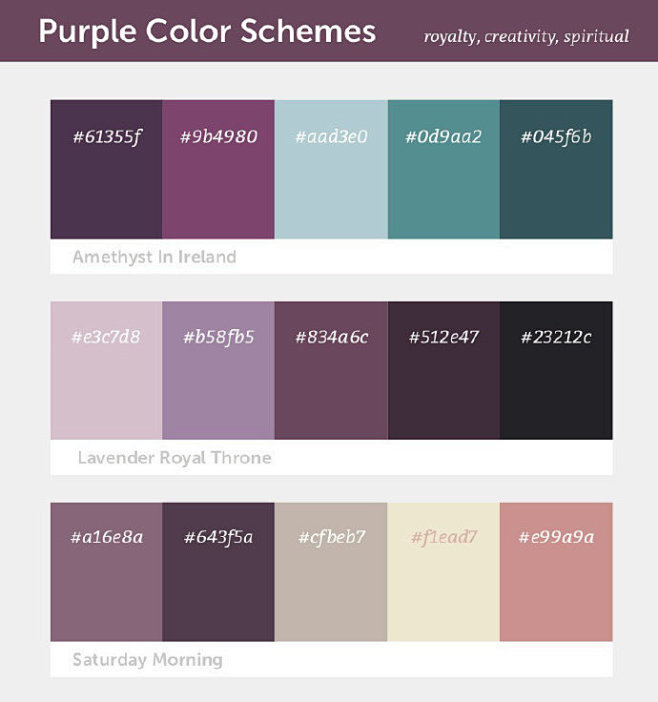 Purple Color Schemes

royalty, creativity, spiritual

#61355f #9b4980 #aad3e0 #0d9aa2 #045f6b

Amethyst In Ireland

#e3c7d8 #b58fb5 #834a6c #512e47 #23212c

Lavender Royal Throne

#a16e8a #643f5a #cfbeb7 #f1ead7 #e99a9a

Saturday Morning