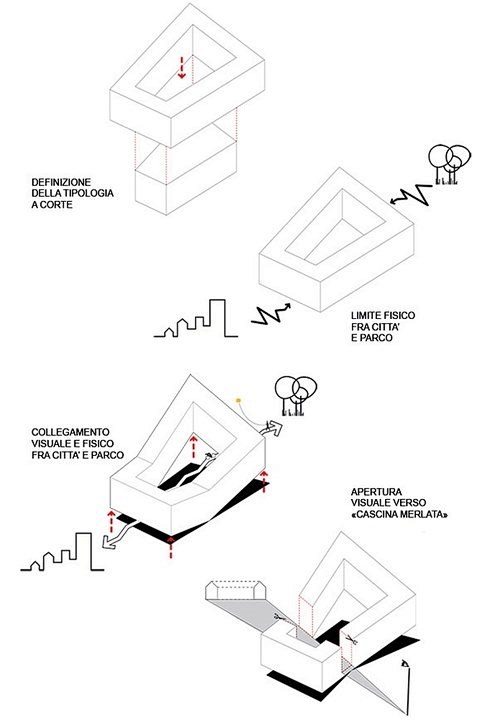 DEFINIZIONE
DELLA TIPOLOGIA
A CORTE

LIMITE FISICO
FRA CITTA'
E PARCO

COLLEGAMENTO
VISUALE E FISICO
FRA CITTA' E PARCO

APERTURA
VISUALE VERSO
«CASCINA MERLATA»