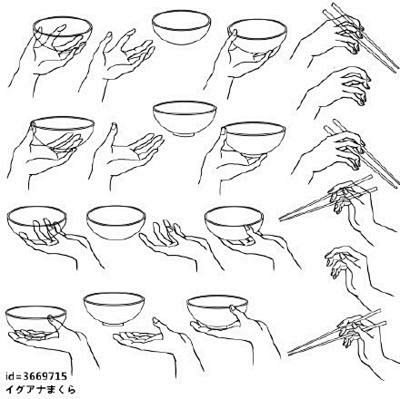 id=3669715
イグアナまくら