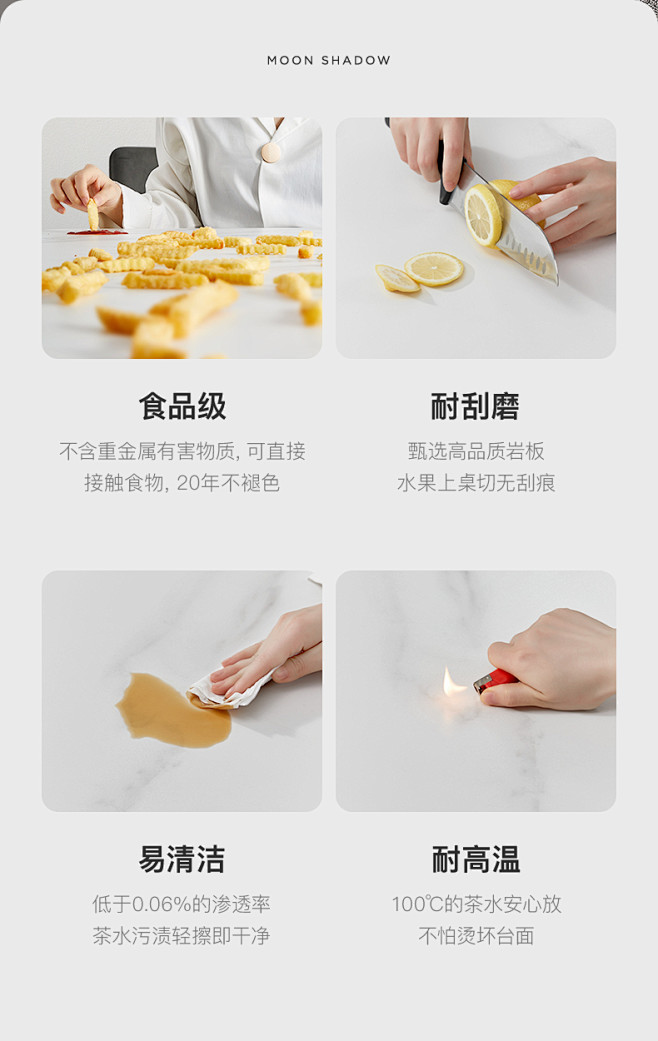 MOON SHADOW

食品级

不含重金属有害物质, 可直接接触食物, 20年不褪色

耐刮磨

甄选高品质岩板
水果上桌切无刮痕

易清洁

低于0.06%的渗透率
茶水污渍轻擦即干净

耐高温

100℃的茶水安心放
不怕烫坏台面