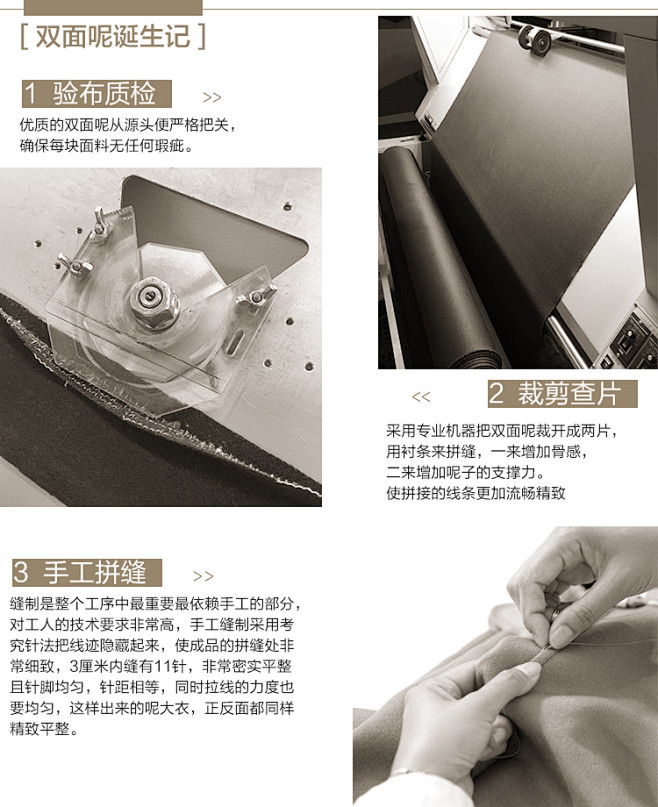 [ 双面呢诞生记 ]

1 验布质检 >>

优质的双面呢从源头便严格把关，确保每块面料无任何瑕疵。

<< 2 裁剪查片

采用专业机器把双面呢裁开成两片，用衬条来拼缝，一来增加骨感，二来增加呢子的支撑力。使拼接的线条更加流畅精致

3 手工拼缝 >>

缝制是整个工序中最重要最依赖手工的部分，对工人的技术要求非常高，手工缝制采用考究针法把线迹隐藏起来，使成品的拼缝处非常细致，3厘米内缝有11针，非常密实平整且针脚均匀，针距相等，同时拉线的力度也要均匀，这样出来的呢大衣，正反面都同样精致平整。