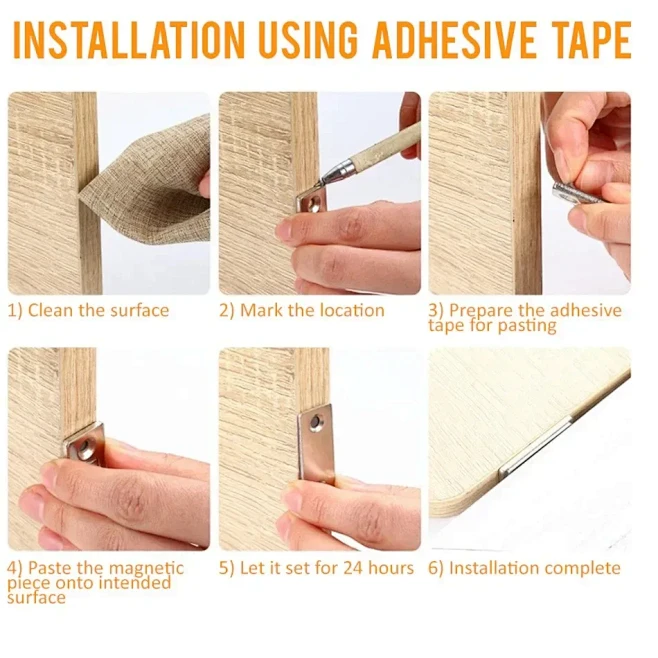 INSTALLATION USING ADHESIVE TAPE

1) Clean the surface

2) Mark the location

3) Prepare the adhesive tape for pasting

4) Paste the magnetic piece onto intended surface

5) Let it set for 24 hours

6) Installation complete