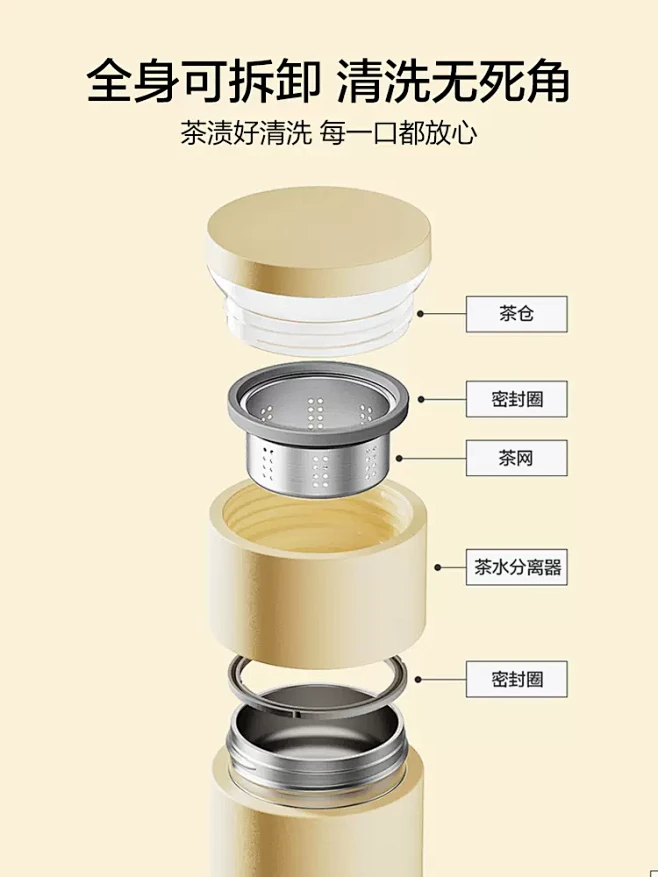 全身可拆卸 清洗无死角

茶渍好清洗 每一口都放心

茶仓

密封圈

茶网

茶水分离器

密封圈