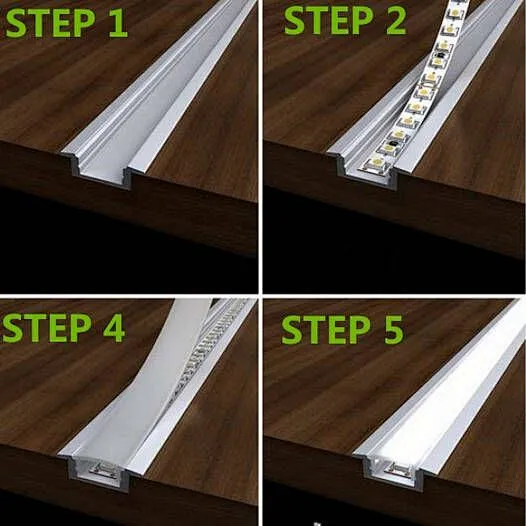 STEP 1

STEP 2

STEP 4

STEP 5