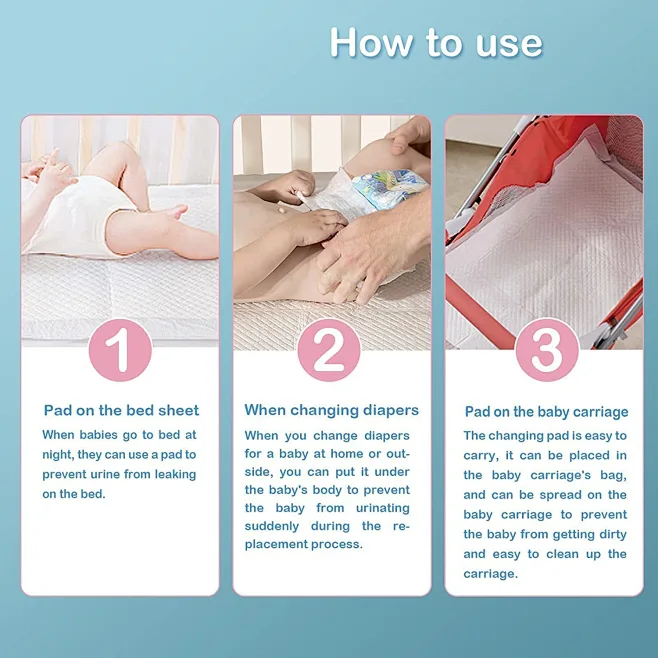 How to use

1

Pad on the bed sheet

When babies go to bed at night, they can use a pad to prevent urine from leaking on the bed.

2

When changing diapers

When you change diapers for a baby at home or outside, you can put it under the baby's body to prevent the baby from urinating suddenly during the replacement process.

3

Pad on the baby carriage

The changing pad is easy to carry, it can be placed in the baby carriage's bag, and can be spread on the baby carriage to prevent the baby from getting dirty and easy to clean up the carriage.