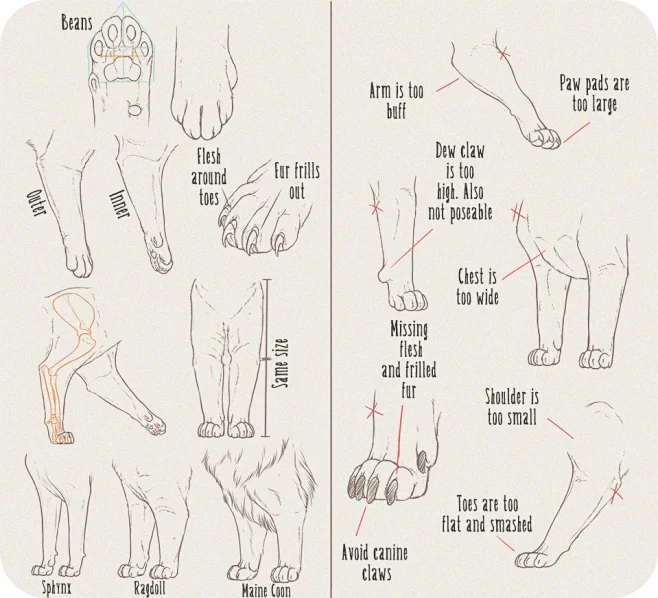 Beans

Outer

Inner

Flesh around toes

Fur frills out

Same size

Sphynx

Ragdoll

Maine Coon

Arm is too buff

Paw pads are too large

Dew claw is too high. Also not poseable

Chest is too wide

Missing flesh and frilled fur

Shoulder is too small

Toes are too flat and smashed

Avoid canine claws