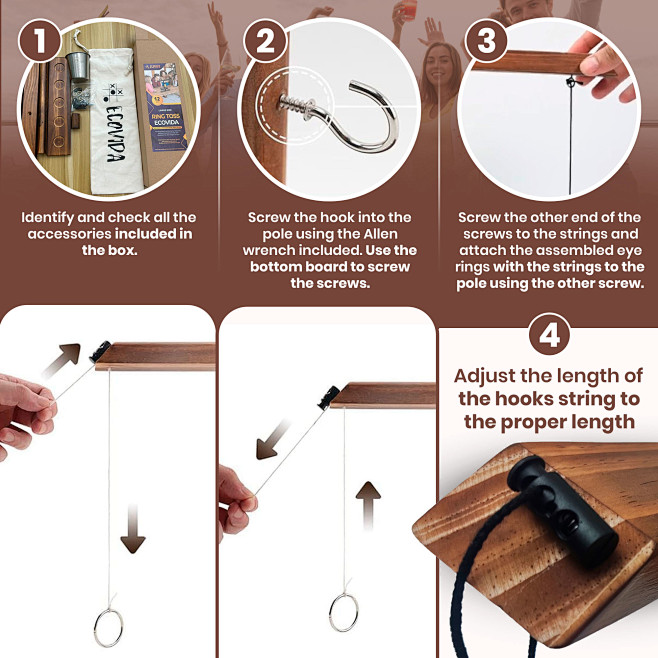 1

ECOVIDA

RING TOSS
ECOVIDA

Identify and check all the accessories included in the box.

2

Screw the hook into the pole using the Allen wrench included. Use the bottom board to screw the screws.

3

Screw the other end of the screws to the strings and attach the assembled eye rings with the strings to the pole using the other screw.

4

Adjust the length of the hooks string to the proper length