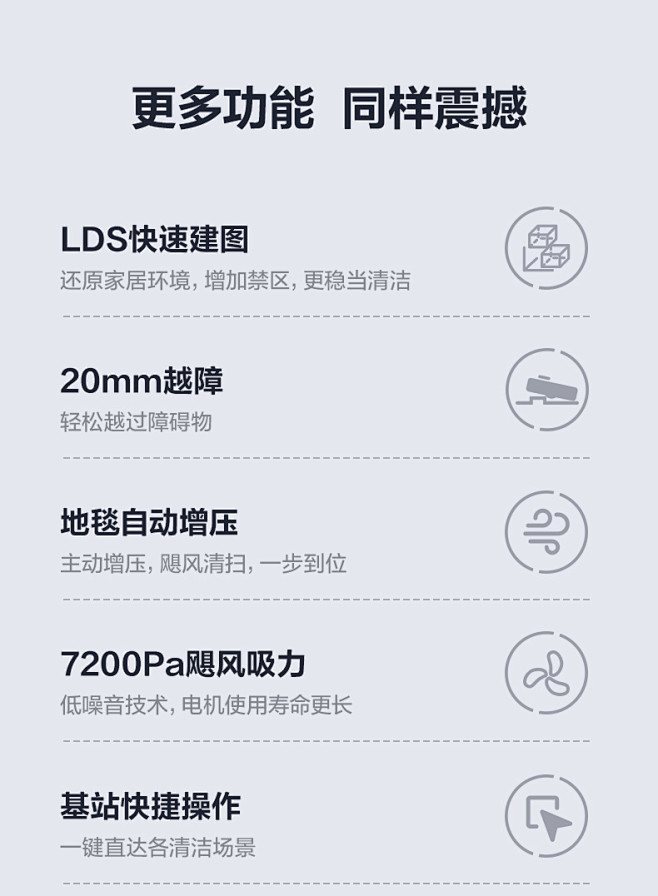 更多功能 同样震撼

LDS快速建图
还原家居环境，增加禁区，更稳当清洁

20mm越障
轻松越过障碍物

地毯自动增压
主动增压，飓风清扫，一步到位

7200Pa飓风吸力
低噪音技术，电机使用寿命更长

基站快捷操作
一键直达各清洁场景